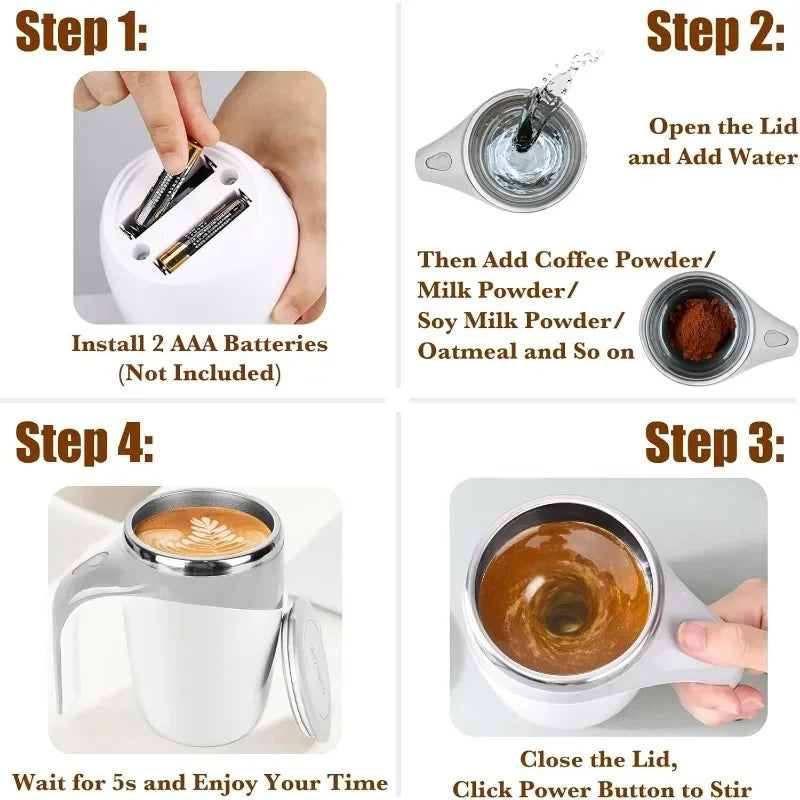 Step 1:

Install 2 AAA Batteries (Not Included)

Step 2:

Open the Lid and Add Water

Then Add Coffee Powder/ Milk Powder/ Soy Milk Powder/ Oatmeal and So on

Step 4:

Wait for 5s and Enjoy Your Time

Step 3:

Close the Lid, Click Power Button to Stir